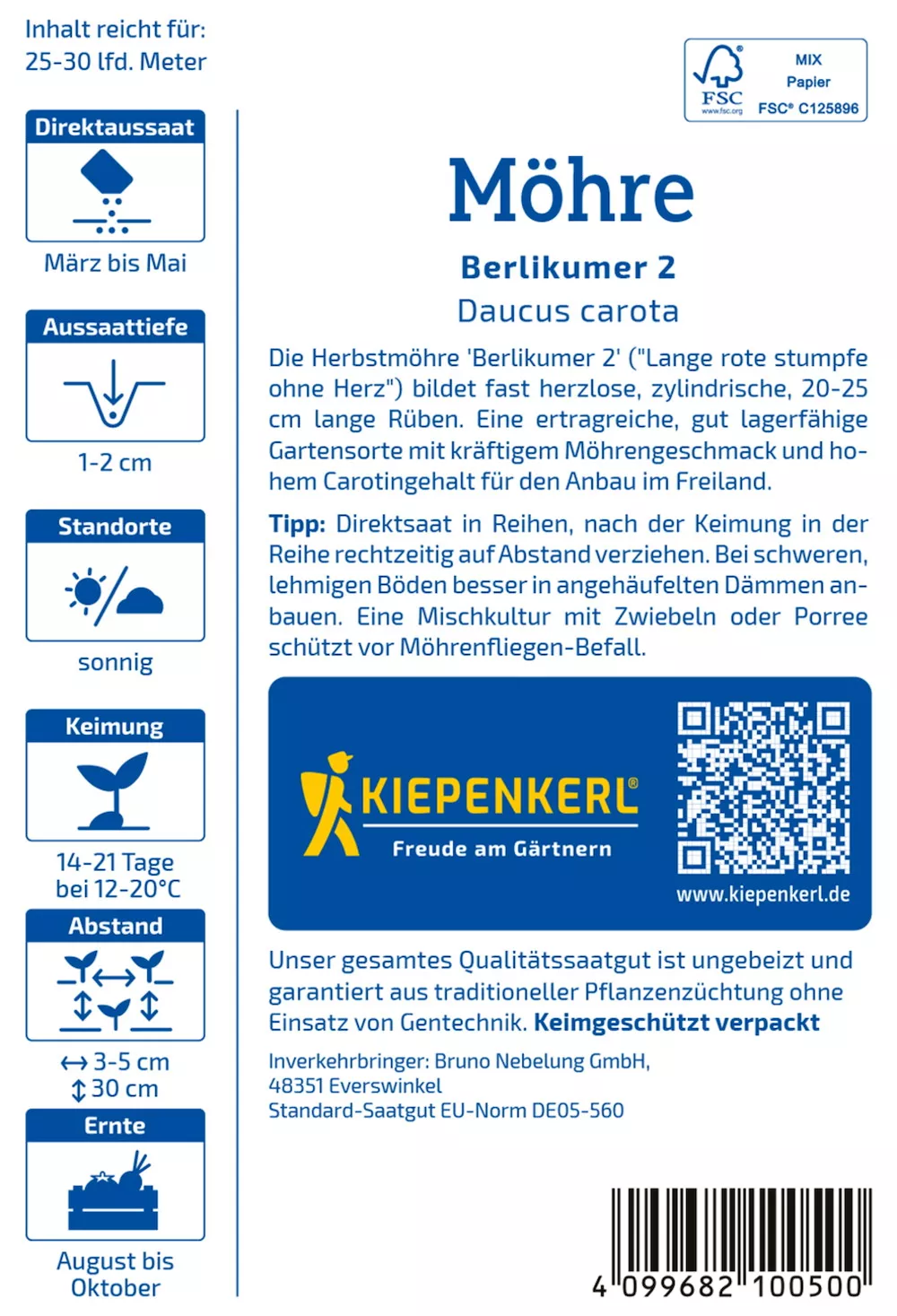 Inhalt reicht für:
25-30 lfd. Meter

Direktaussaat

März bis Mai

Aussaattiefe

1-2 cm

Standorte

sonnig

Keimung

14-21 Tage
bei 12-20°C

Abstand

↔ 3-5 cm
↕ 30 cm

Ernte

August bis
Oktober

FSC
www.fsc.org
MIX
Papier
FSC® C125896

Möhre

Berlikumer 2

Daucus carota

Die Herbstmöhre 'Berlikumer 2' ("Lange rote stumpfe ohne Herz") bildet fast herzlose, zylindrische, 20-25 cm lange Rüben. Eine ertragreiche, gut lagerfähige Gartensorte mit kräftigem Möhrengeschmack und hohem Carotingehalt für den Anbau im Freiland.

Tipp: Direktsaat in Reihen, nach der Keimung in der Reihe rechtzeitig auf Abstand verziehen. Bei schweren, lehmigen Böden besser in angehäufelten Dämmen anbauen. Eine Mischkultur mit Zwiebeln oder Porree schützt vor Möhrenfliegen-Befall.

KIEPENKERL®
Freude am Gärtnern

www.kiepenkerl.de

Unser gesamtes Qualitätssaatgut ist ungebeizt und garantiert aus traditioneller Pflanzenzüchtung ohne Einsatz von Gentechnik. Keimgeschützt verpackt

Inverkehrbringer: Bruno Nebelung GmbH,
48351 Everswinkel
Standard-Saatgut EU-Norm DE05-560

4 099682 100500