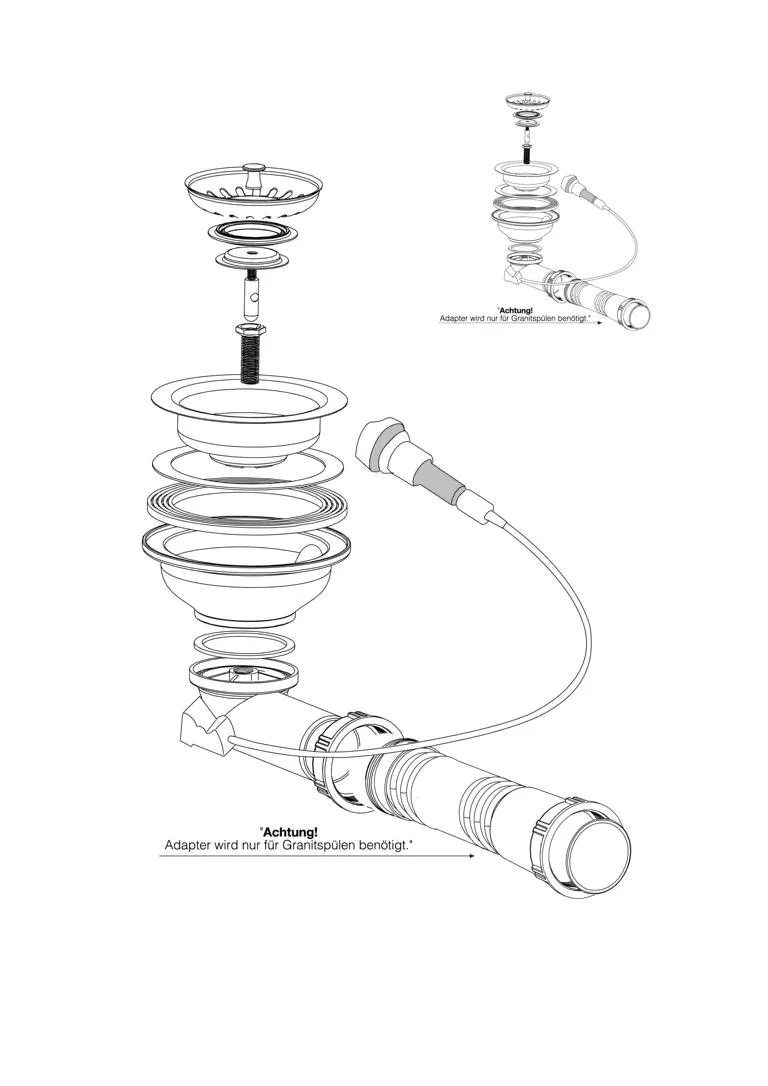 "Achtung!
Adapter wird nur für Granitspülen benötigt."

"Achtung!
Adapter wird nur für Granitspülen benötigt."